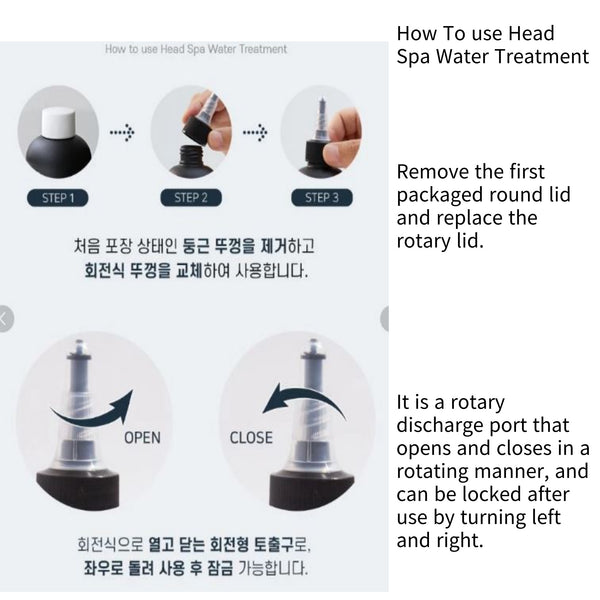 How to use Head Spa Water Treatment

STEP 1

STEP 2

STEP 3

처음 포장 상태인 둥근 뚜껑을 제거하고 회전식 뚜껑을 교체하여 사용합니다.

OPEN

CLOSE

회전식으로 열고 닫는 회전형 토출구로, 좌우로 돌려 사용 후 잠금 가능합니다.

How To use Head Spa Water Treatment

Remove the first packaged round lid and replace the rotary lid.

It is a rotary discharge port that opens and closes in a rotating manner, and can be locked after use by turning left and right.